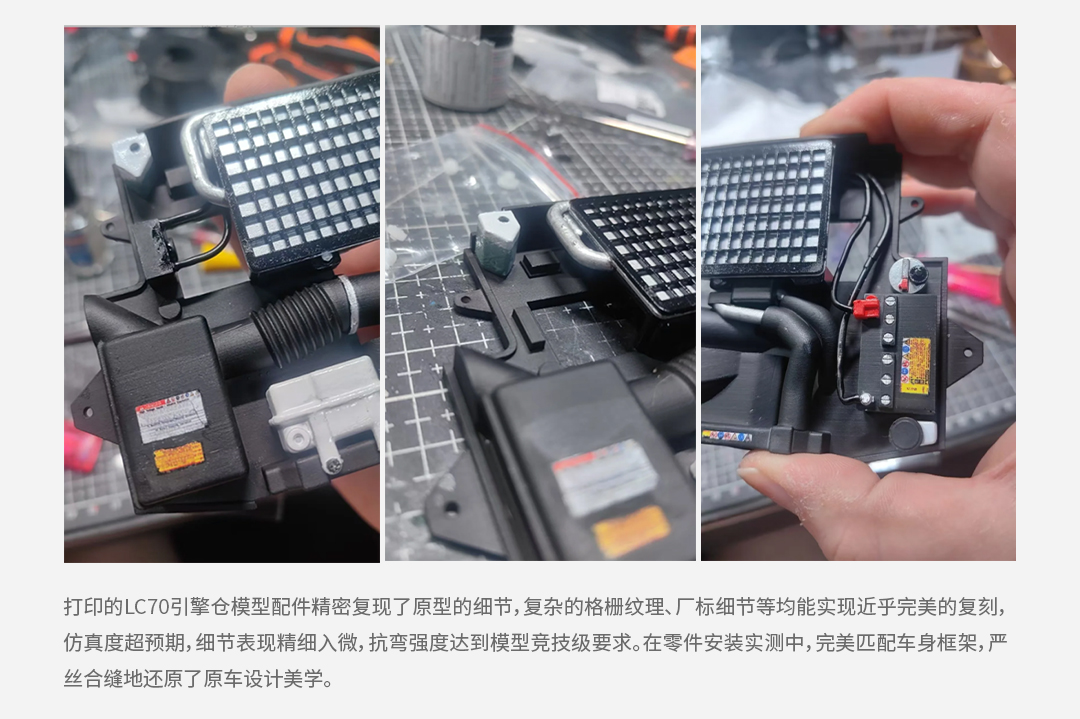 打印的LC70引擎仓模型配件精密复现了原型的细节，复杂的格栅纹理、厂标细节等均能实现近乎完美的复刻，仿真度超预期，细节表现精细入微，抗弯强度达到模型竞技级要求。在零件安装实测中，完美匹配车身框架，严丝合缝地还原了原车设计美学。